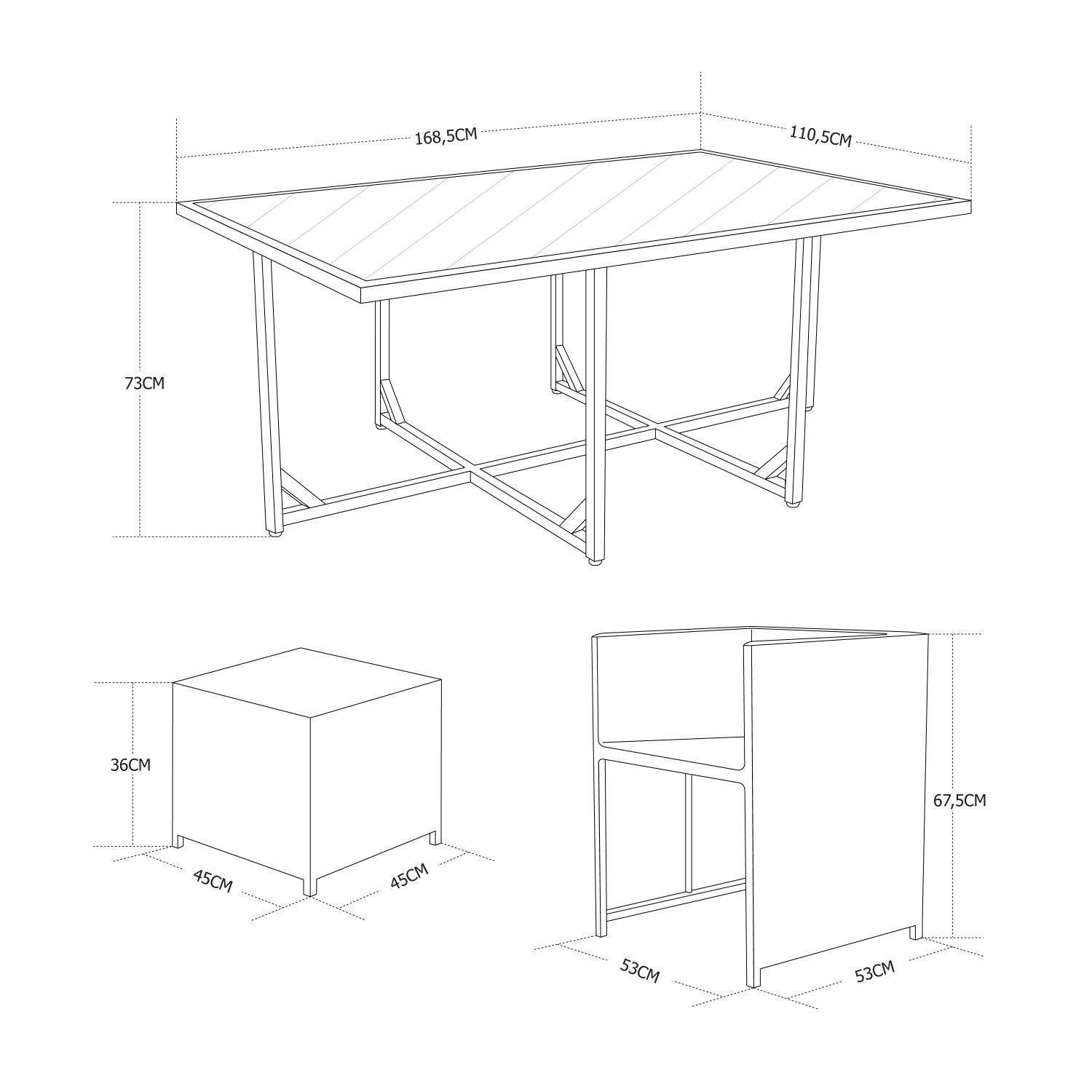 168,5CM

110,5CM

73CM

36CM

45CM

45CM

67,5CM

53CM

53CM